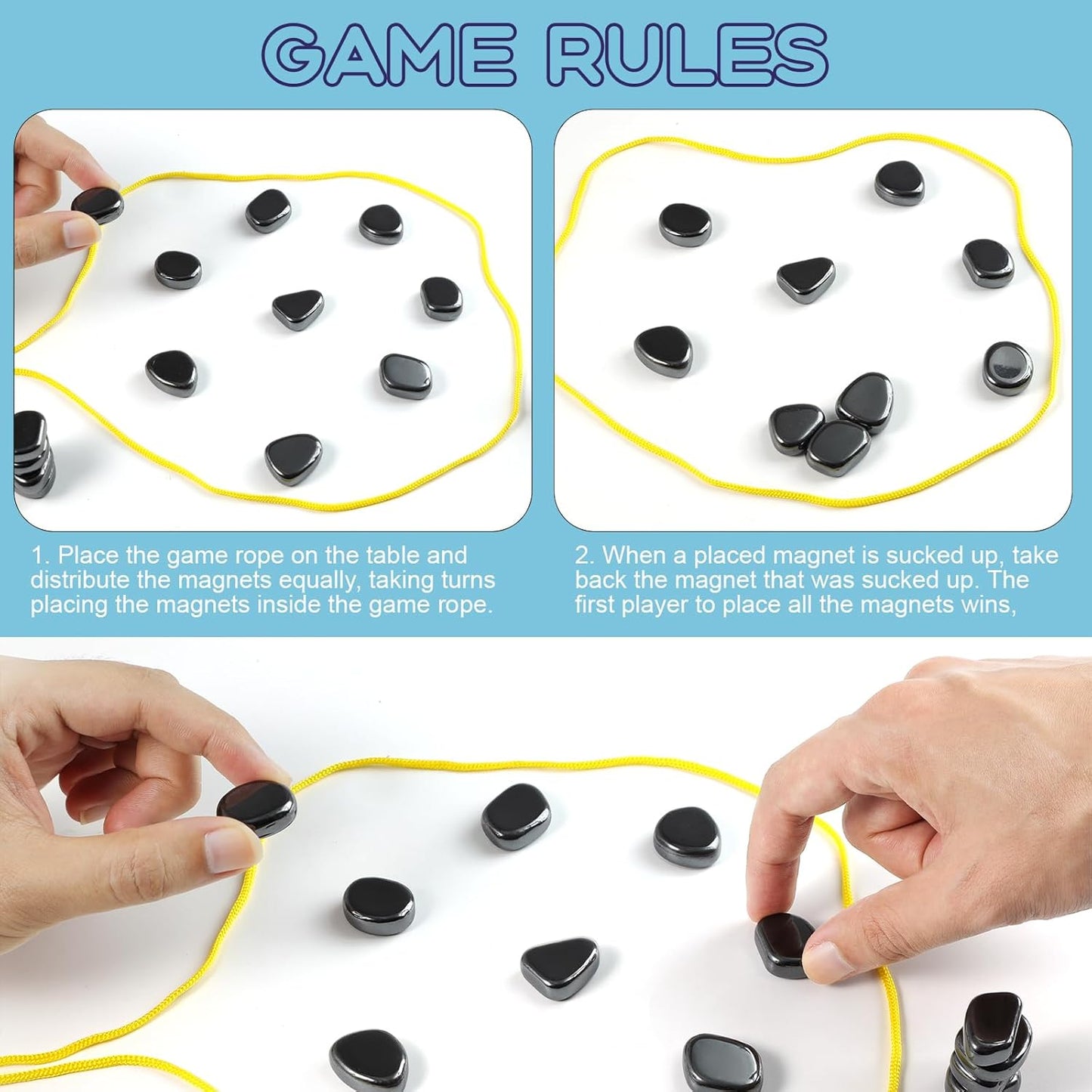 GAME RULES

1. Place the game rope on the table and distribute the magnets equally, taking turns placing the magnets inside the game rope.

2. When a placed magnet is sucked up, take back the magnet that was sucked up. The first player to place all the magnets wins,