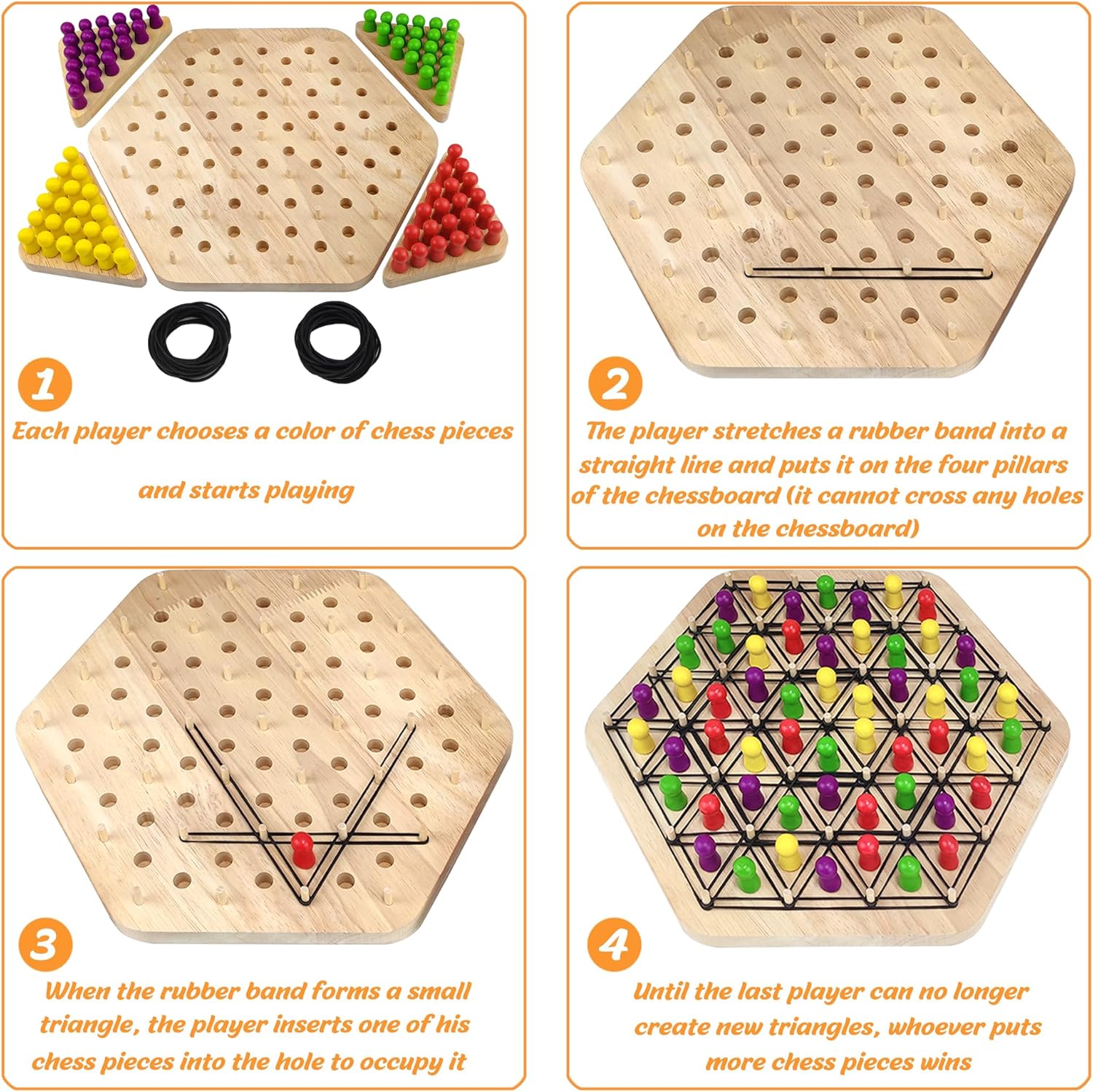 1

Each player chooses a color of chess pieces

and starts playing

2

The player stretches a rubber band into a straight line and puts it on the four pillars of the chessboard (it cannot cross any holes on the chessboard)

3

When the rubber band forms a small triangle, the player inserts one of his chess pieces into the hole to occupy it

4

Until the last player can no longer create new triangles, whoever puts more chess pieces wins