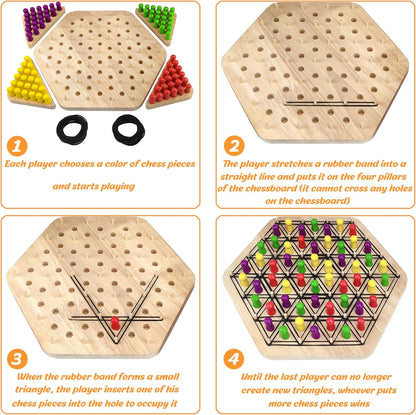 1
Each player chooses a color of chess pieces and starts playing

2
The player stretches a rubber band into a straight line and puts it on the four pillars of the chessboard (it cannot cross any holes on the chessboard)

3
When the rubber band forms a small triangle, the player inserts one of his chess pieces into the hole to occupy it

4
Until the last player can no longer create new triangles, whoever puts more chess pieces wins